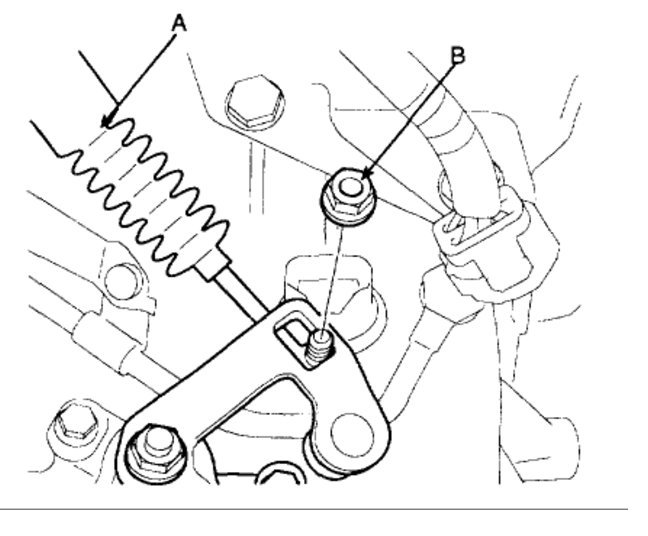 A
B