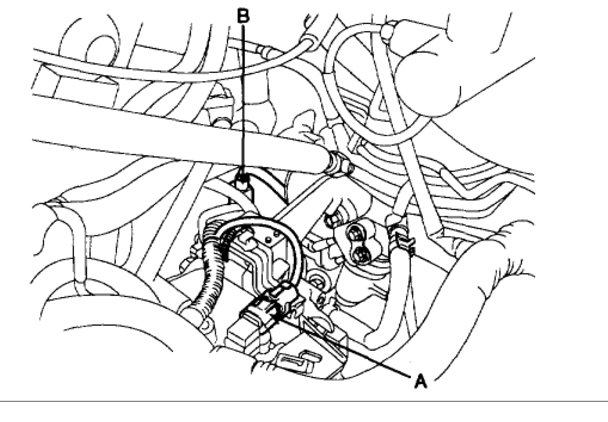 B

A