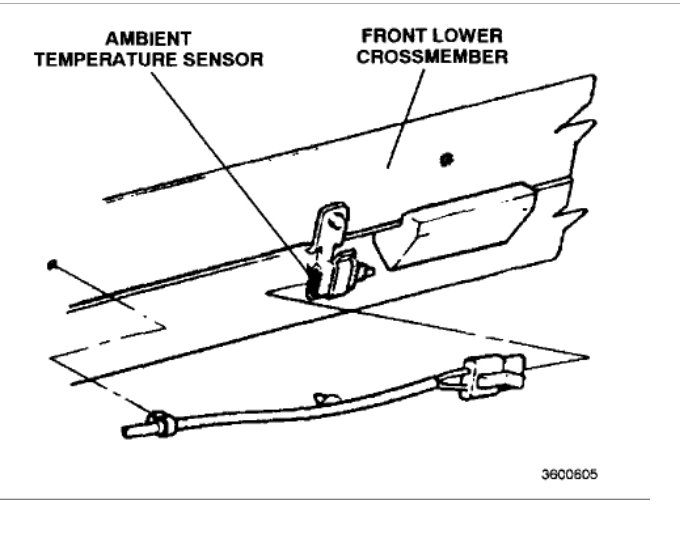 AMBIENT TEMPERATURE SENSOR

FRONT LOWER CROSSMEMBER

3600605