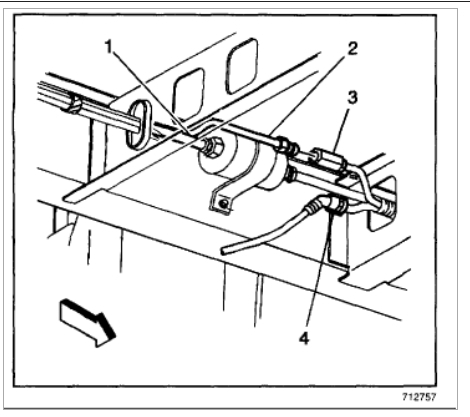 1
2
3
4
712757