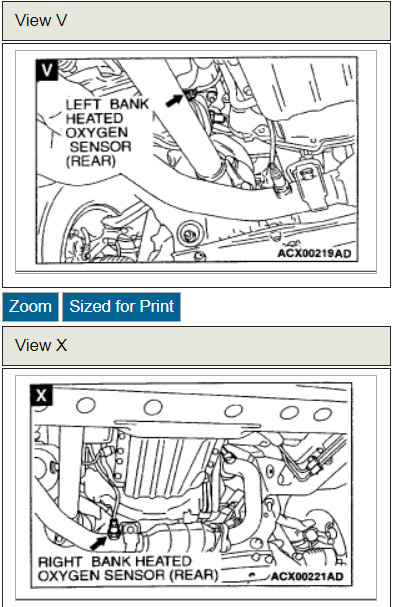 View V

V

LEFT BANK HEATED OXYGEN SENSOR (REAR)

ACX00219AD

Zoom

Sized for Print

View X

X

RIGHT BANK HEATED OXYGEN SENSOR (REAR)

ACX00221AD