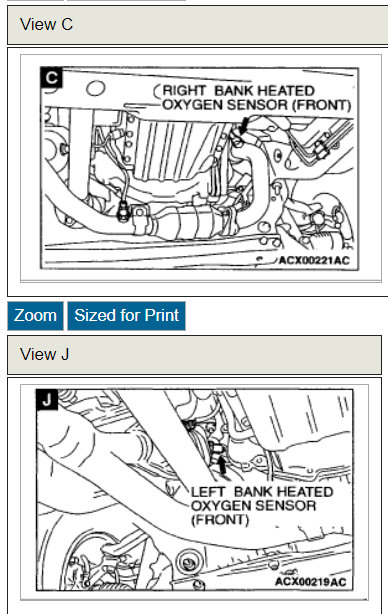 View C

C

RIGHT BANK HEATED OXYGEN SENSOR (FRONT)

ACX00221AC

Zoom

Sized for Print

View J

J

LEFT BANK HEATED OXYGEN SENSOR (FRONT)

ACX00219AC