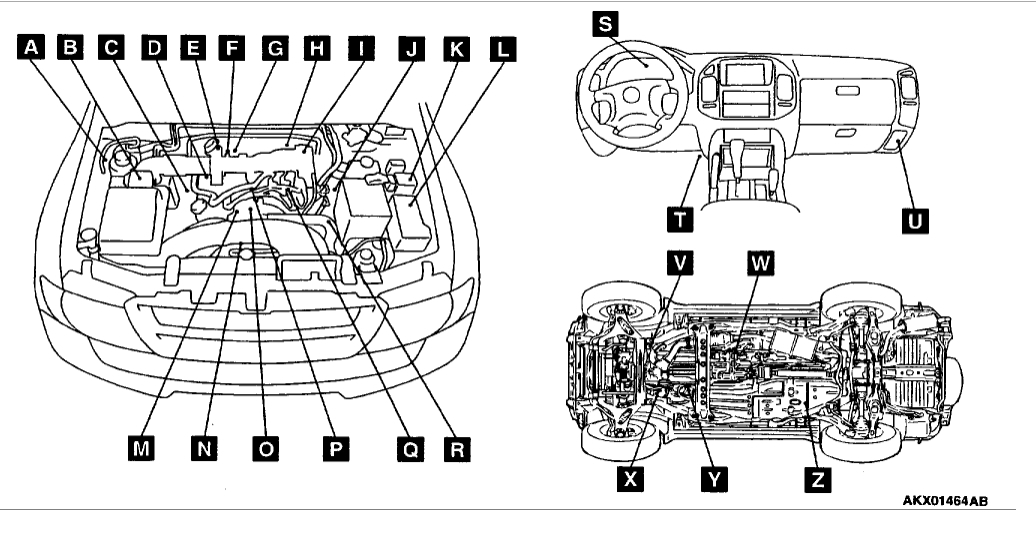 A B C D E F G H I J K L

M N O P Q R

S

T U

V W

X Y Z

AKX01464AB