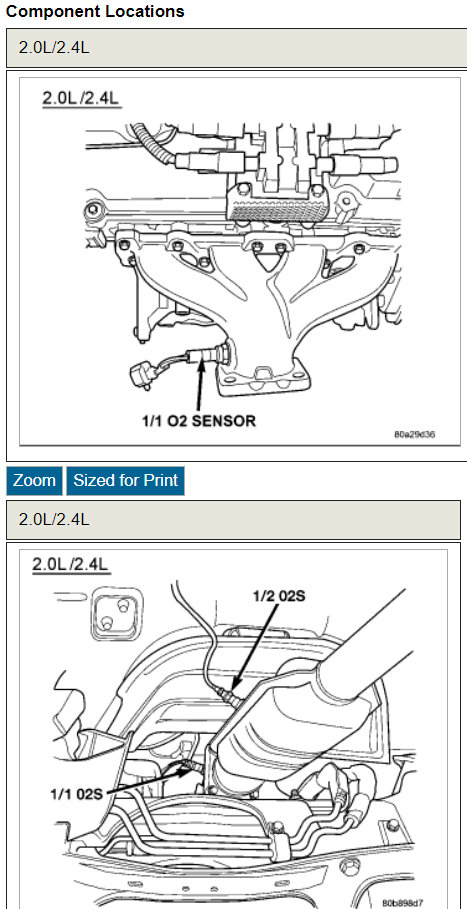 Component Locations

2.0L/2.4L

2.0L/2.4L

1/1 O2 SENSOR

80a29d36

Zoom Sized for Print

2.0L/2.4L

2.0L/2.4L

1/2 02S

1/1 02S

80b898d7