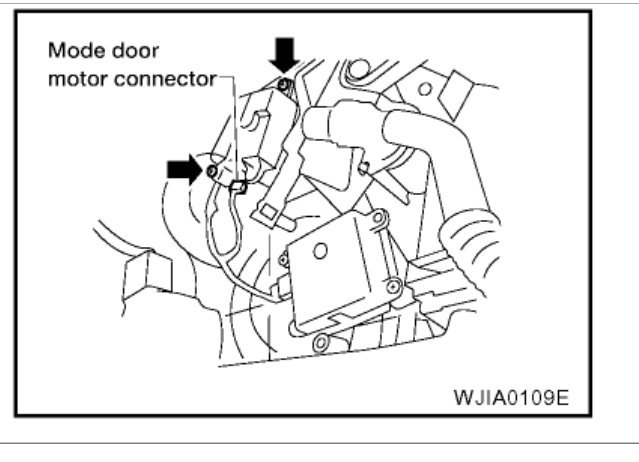 Mode door motor connector

WJIA0109E