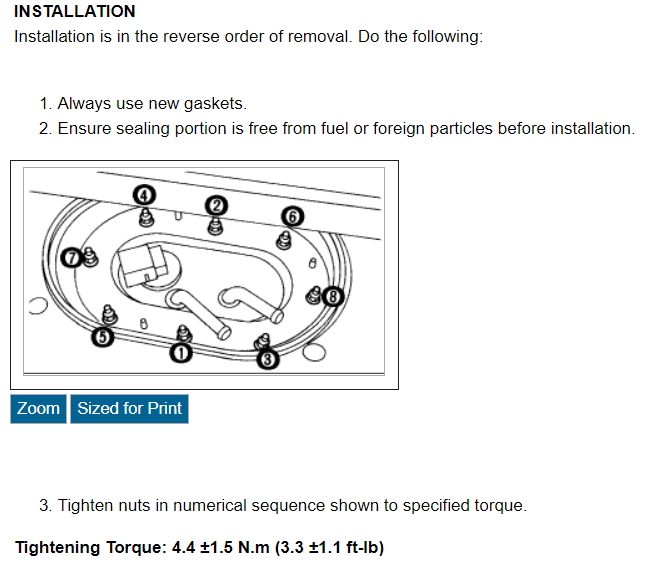 INSTALLATION

Installation is in the reverse order of removal. Do the following:

1. Always use new gaskets.
2. Ensure sealing portion is free from fuel or foreign particles before installation.

4 2 6 7 8 5 1 3

Zoom Sized for Print

3. Tighten nuts in numerical sequence shown to specified torque.

Tightening Torque: 4.4 ±1.5 N.m (3.3 ±1.1 ft-lb)