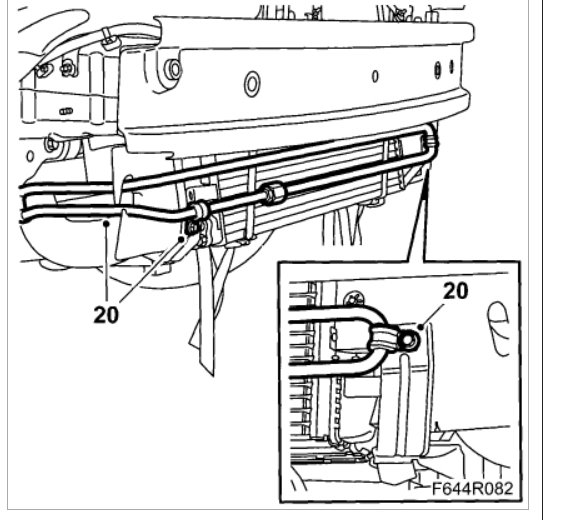 20

20

F644R082