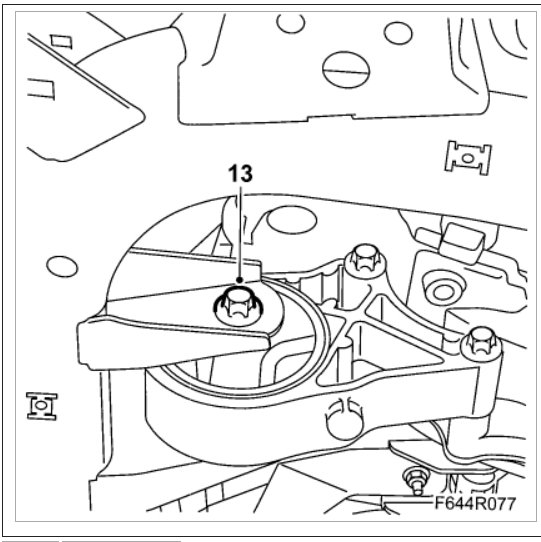 13

F644R077