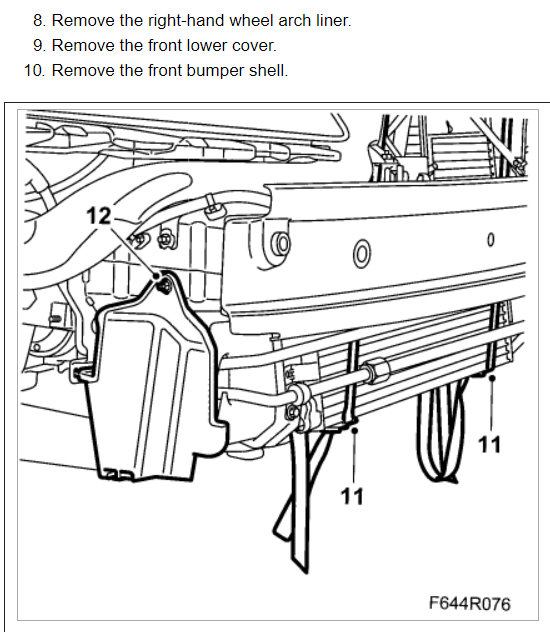 8. Remove the right-hand wheel arch liner.
9. Remove the front lower cover.
10. Remove the front bumper shell.

12

11

11

F644R076