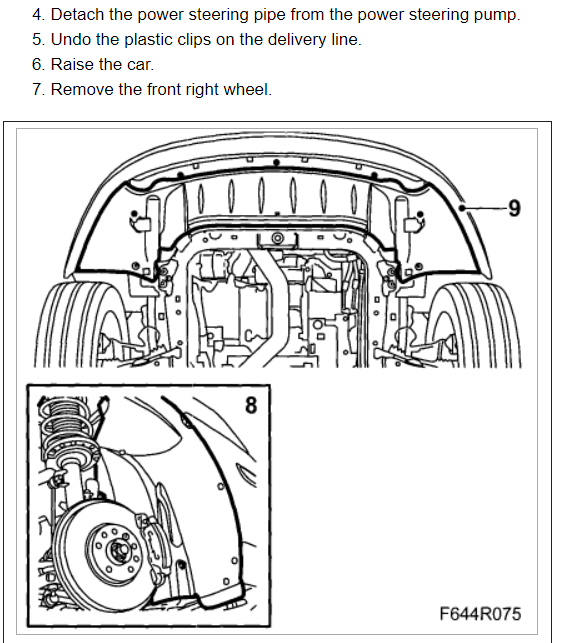 4. Detach the power steering pipe from the power steering pump.
5. Undo the plastic clips on the delivery line.
6. Raise the car.
7. Remove the front right wheel.

9

8

F644R075