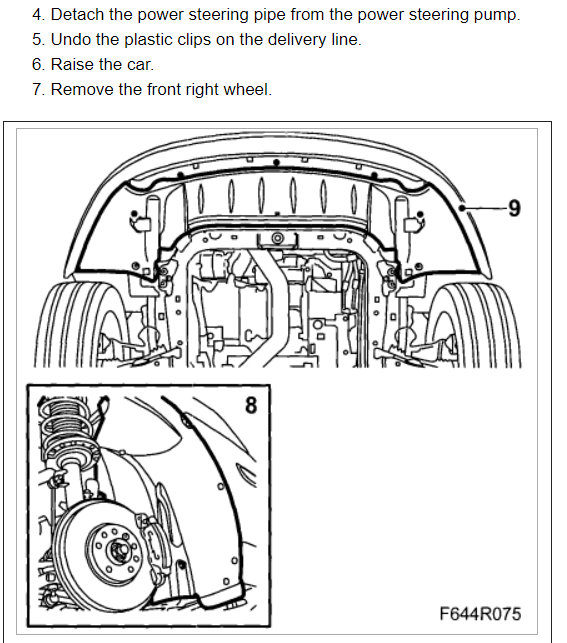 4. Detach the power steering pipe from the power steering pump.
5. Undo the plastic clips on the delivery line.
6. Raise the car.
7. Remove the front right wheel.

9

8

F644R075