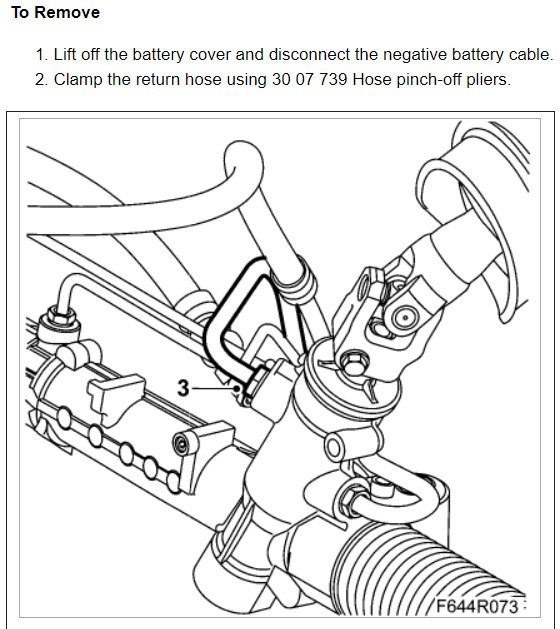 To Remove

1. Lift off the battery cover and disconnect the negative battery cable.
2. Clamp the return hose using 30 07 739 Hose pinch-off pliers.

3

F644R073