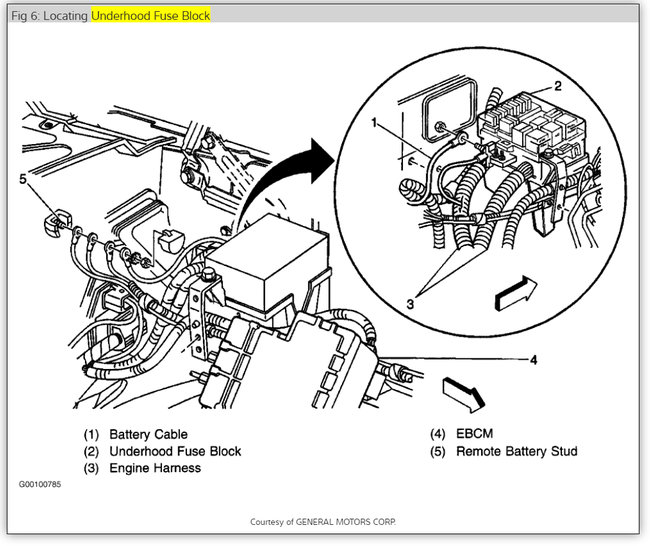 Fig 6: Locating Underhood Fuse Block

5

1

2

3

4

(1) Battery Cable
(2) Underhood Fuse Block
(3) Engine Harness

(4) EBCM
(5) Remote Battery Stud

G00100785

Courtesy of GENERAL MOTORS CORP.