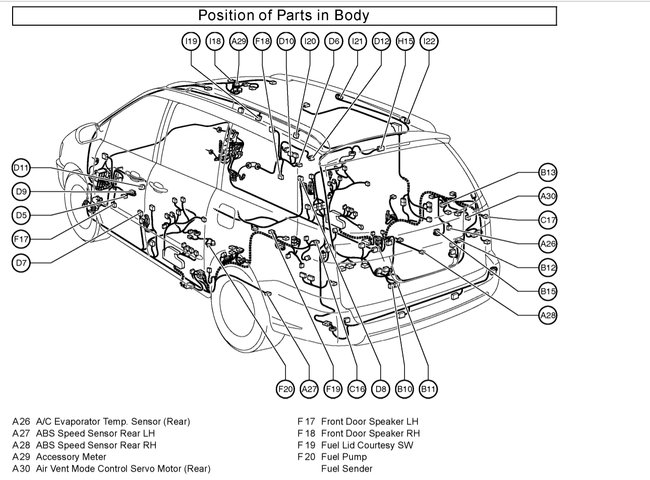 Position of Parts in Body

I19 I18 A29 F18 D10 I20 D6 I21 D12 H15 I22

D11
D9
D5
F17
D7

B13
A30
C17
A26
B12
B15
A28

F20 A27 F19 C16 D8 B10 B11

A26 A/C Evaporator Temp. Sensor (Rear)
A27 ABS Speed Sensor Rear LH
A28 ABS Speed Sensor Rear RH
A29 Accessory Meter
A30 Air Vent Mode Control Servo Motor (Rear)

F 17 Front Door Speaker LH
F 18 Front Door Speaker RH
F 19 Fuel Lid Courtesy SW
F 20 Fuel Pump
Fuel Sender