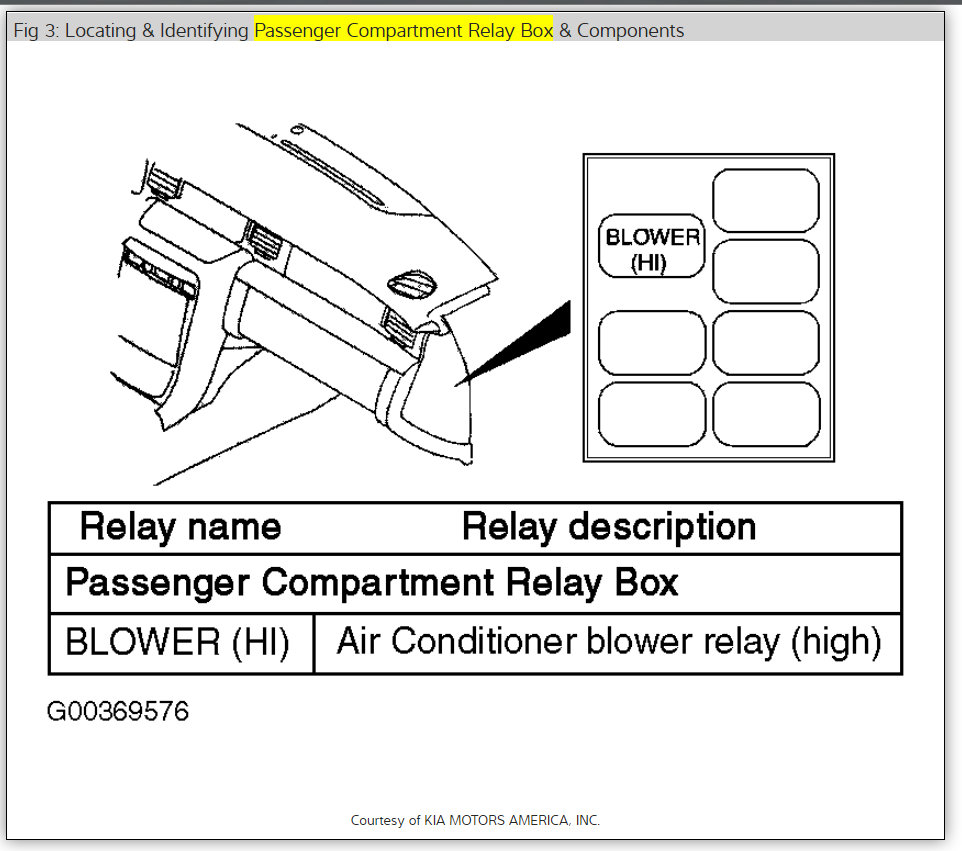 Fig 3: Locating & Identifying Passenger Compartment Relay Box & Components

BLOWER (HI)

| Relay name | Relay description |
|---|---|
| Passenger Compartment Relay Box | |
| BLOWER (HI) | Air Conditioner blower relay (high) |

G00369576

Courtesy of KIA MOTORS AMERICA, INC.