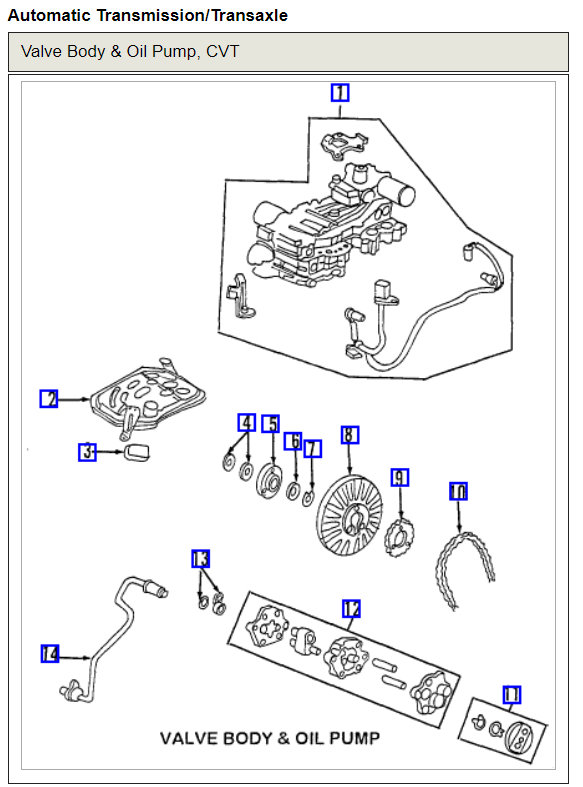 Automatic Transmission/Transaxle

Valve Body & Oil Pump, CVT

1

2

3

4

5

6

7

8

9

10

13

12

14

11

VALVE BODY & OIL PUMP