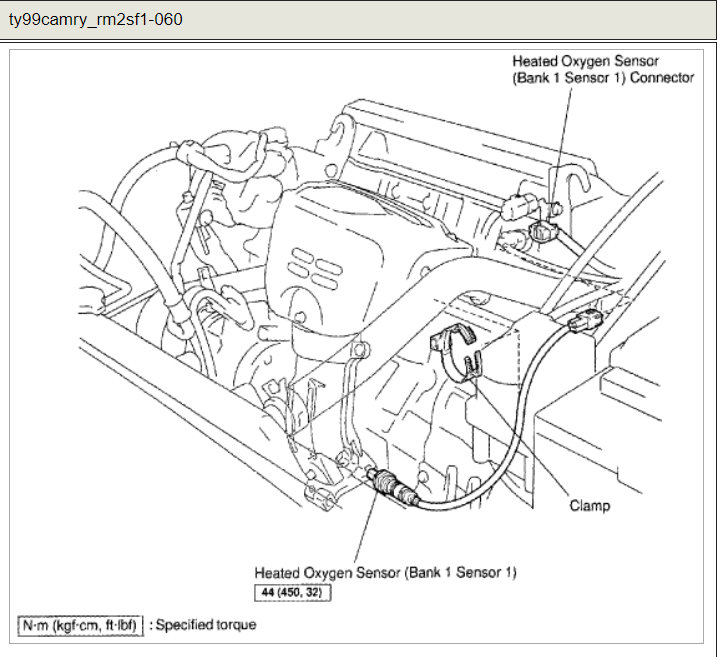 ty99camry_rm2sf1-060

Heated Oxygen Sensor (Bank 1 Sensor 1) Connector

Clamp

Heated Oxygen Sensor (Bank 1 Sensor 1)

44 (450, 32)

N·m (kgf·cm, ft·lbf) : Specified torque