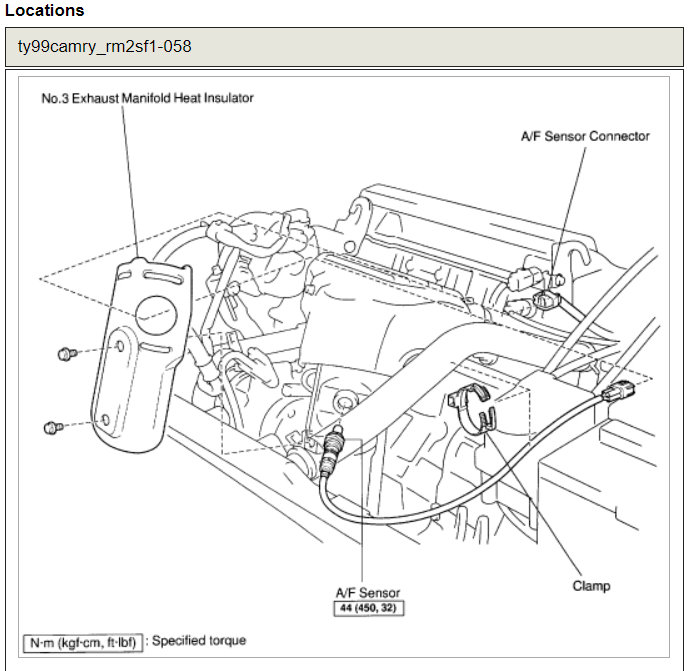 Locations

ty99camry_rm2sf1-058

No.3 Exhaust Manifold Heat Insulator

A/F Sensor Connector

A/F Sensor
44 (450, 32)

Clamp

N·m (kgf·cm, ft·lbf) : Specified torque