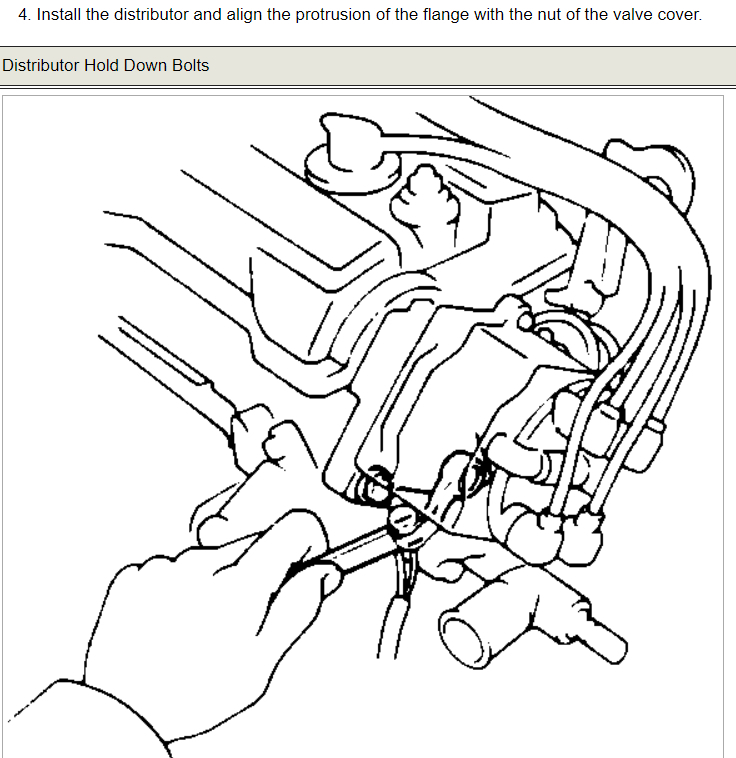 4. Install the distributor and align the protrusion of the flange with the nut of the valve cover.

Distributor Hold Down Bolts