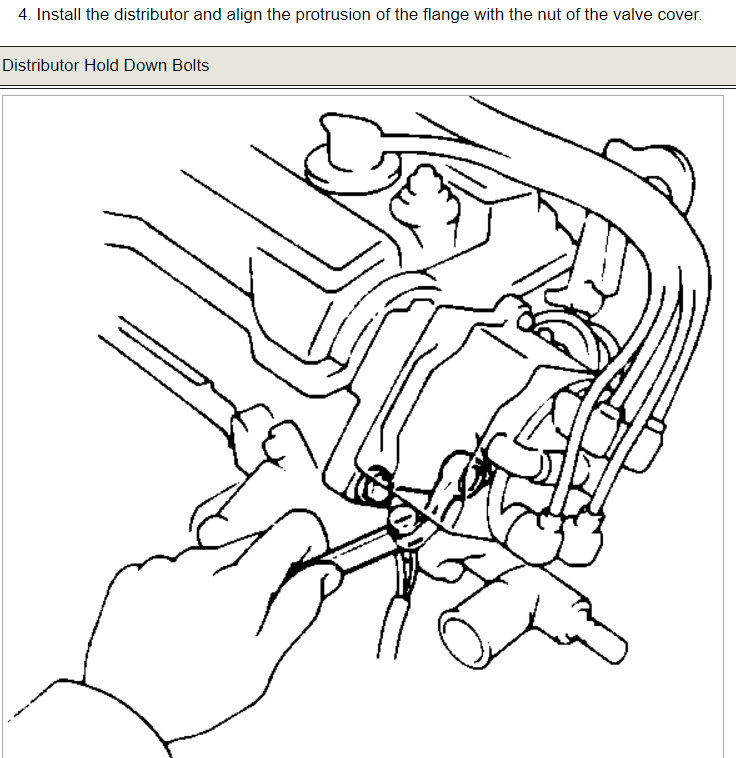 4. Install the distributor and align the protrusion of the flange with the nut of the valve cover.

Distributor Hold Down Bolts