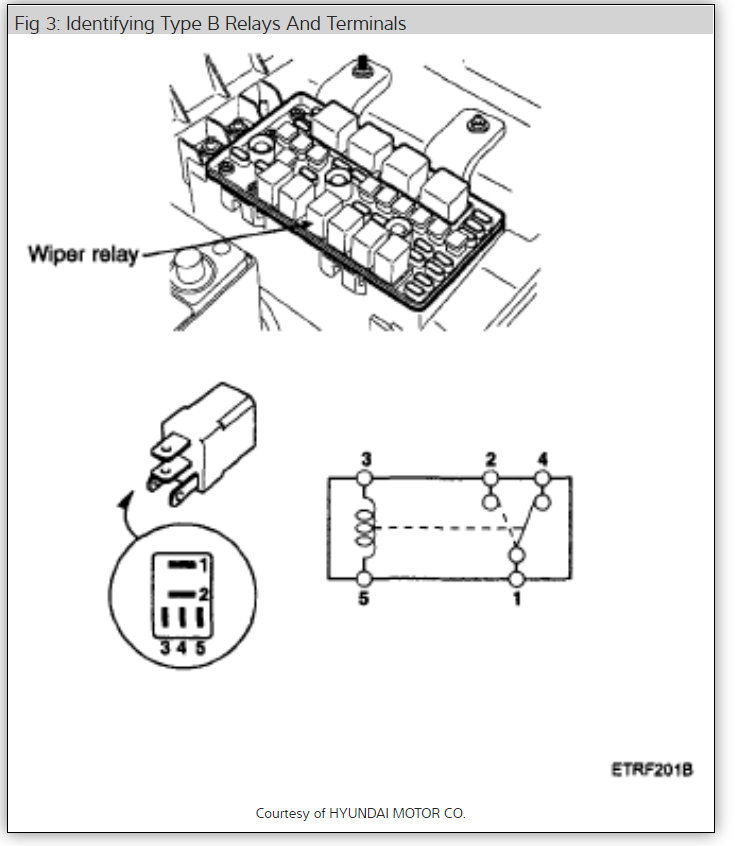 Fig 3: Identifying Type B Relays And Terminals

Wiper relay

1
2
3 4 5

3
2
4
5
1

ETRF201B

Courtesy of HYUNDAI MOTOR CO.