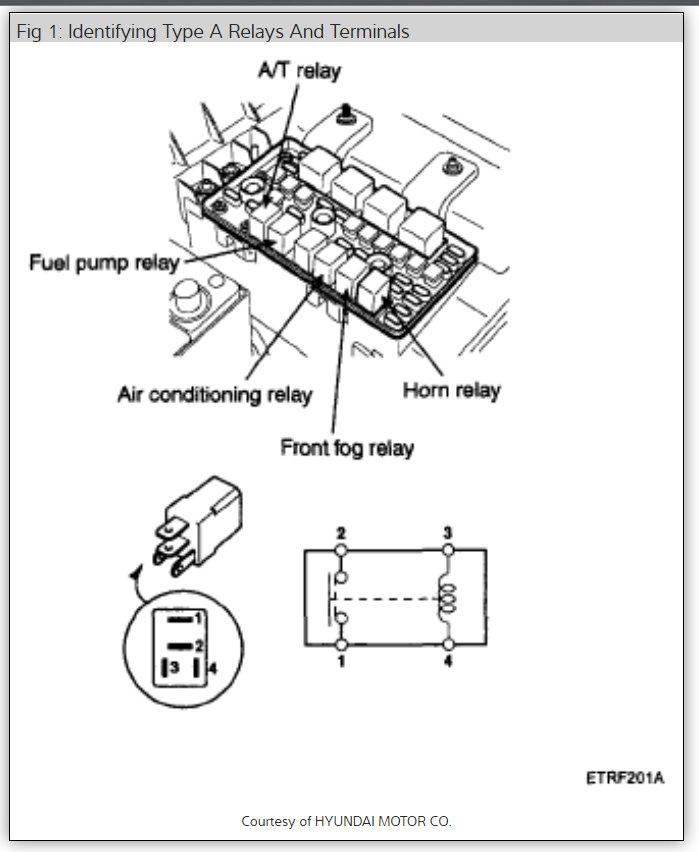 Fig 1: Identifying Type A Relays And Terminals

A/T relay

Fuel pump relay

Air conditioning relay

Horn relay

Front fog relay

1
2
3
4

2
3
1
4

ETRF201A

Courtesy of HYUNDAI MOTOR CO.