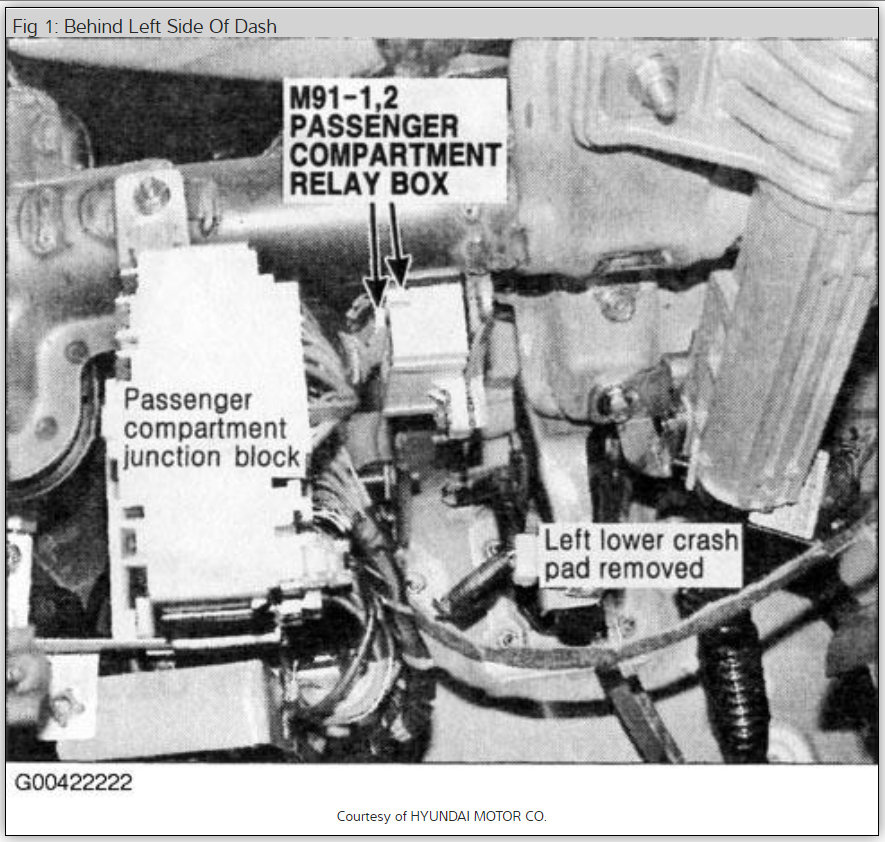 Fig 1: Behind Left Side Of Dash

M91-1,2
PASSENGER
COMPARTMENT
RELAY BOX

Passenger compartment junction block

Left lower crash pad removed

G00422222

Courtesy of HYUNDAI MOTOR CO.