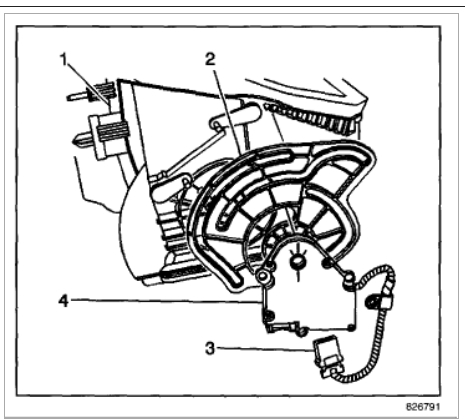 1
2
4
3
826791