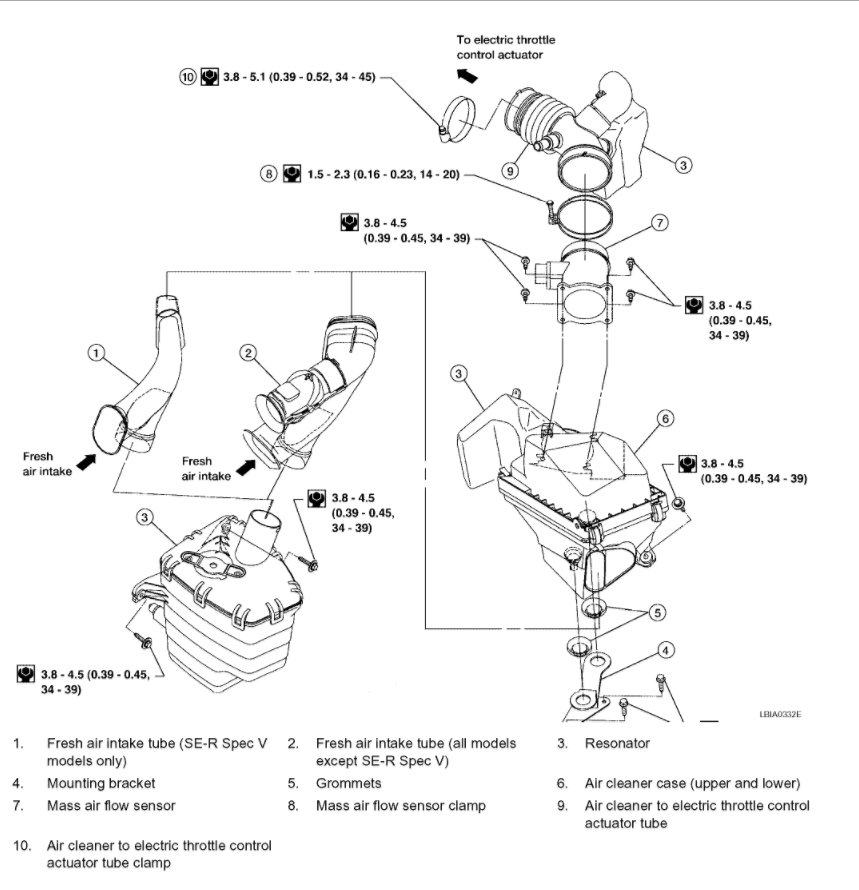 To electric throttle control actuator

10 3.8 - 5.1 (0.39 - 0.52, 34 - 45)

9

3

8 1.5 - 2.3 (0.16 - 0.23, 14 - 20)

3.8 - 4.5 (0.39 - 0.45, 34 - 39)

7

3.8 - 4.5 (0.39 - 0.45, 34 - 39)

1

2

3

6

Fresh air intake

Fresh air intake

3.8 - 4.5 (0.39 - 0.45, 34 - 39)

3.8 - 4.5 (0.39 - 0.45, 34 - 39)

3

5

4

3.8 - 4.5 (0.39 - 0.45, 34 - 39)

LBIA0332E

1. Fresh air intake tube (SE-R Spec V models only)
2. Fresh air intake tube (all models except SE-R Spec V)
3. Resonator
4. Mounting bracket
5. Grommets
6. Air cleaner case (upper and lower)
7. Mass air flow sensor
8. Mass air flow sensor clamp
9. Air cleaner to electric throttle control actuator tube
10. Air cleaner to electric throttle control actuator tube clamp