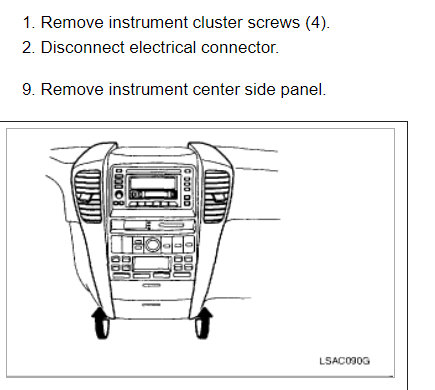 1. Remove instrument cluster screws (4).
2. Disconnect electrical connector.

9. Remove instrument center side panel.

LSAC090G