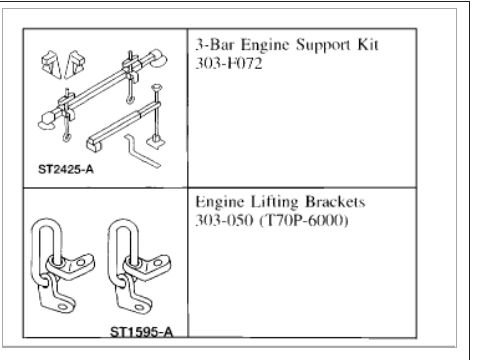 | ST2425-A | 3-Bar Engine Support Kit 303-F072 |
|---|---|
| ST1595-A | Engine Lifting Brackets 303-050 (T70P-6000) |