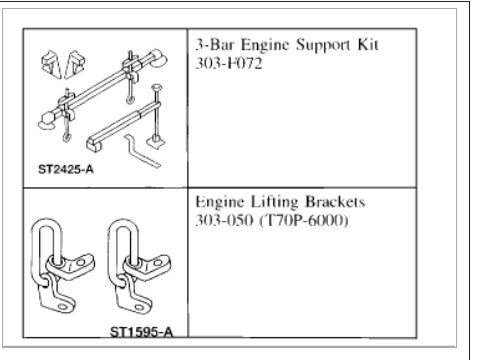 | ST2425-A | 3-Bar Engine Support Kit 303-F072 |
|---|---|
| ST1595-A | Engine Lifting Brackets 303-050 (T70P-6000) |