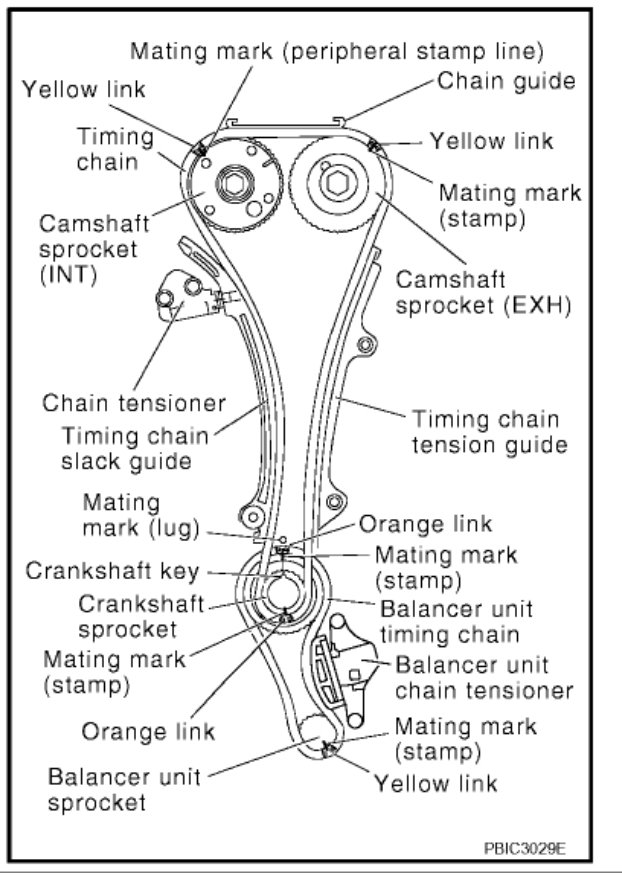 Mating mark (peripheral stamp line)
Yellow link
Chain guide
Timing chain
Yellow link
Mating mark (stamp)
Camshaft sprocket (INT)
Camshaft sprocket (EXH)
Chain tensioner
Timing chain slack guide
Timing chain tension guide
Mating mark (lug)
Orange link
Crankshaft key
Mating mark (stamp)
Crankshaft sprocket
Balancer unit timing chain
Mating mark (stamp)
Balancer unit chain tensioner
Orange link
Mating mark (stamp)
Balancer unit sprocket
Yellow link
PBIC3029E