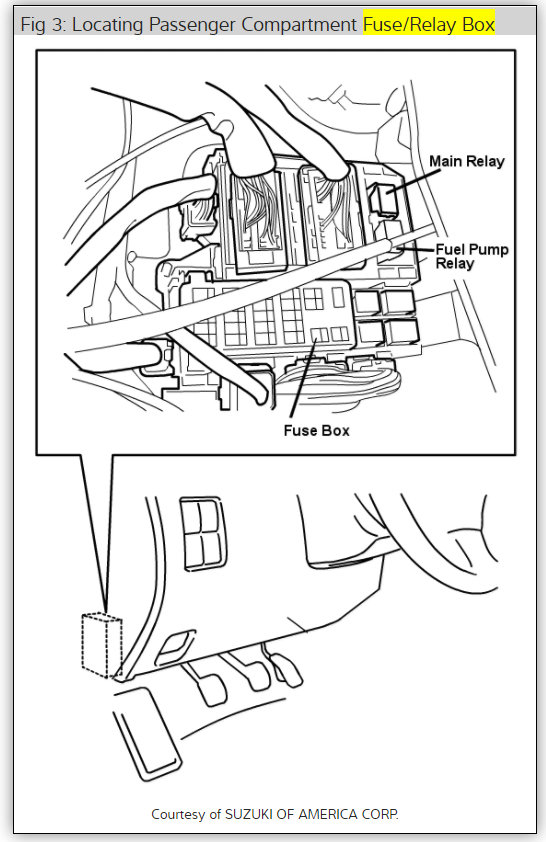 Fig 3: Locating Passenger Compartment Fuse/Relay Box

Main Relay

Fuel Pump Relay

Fuse Box

Courtesy of SUZUKI OF AMERICA CORP.