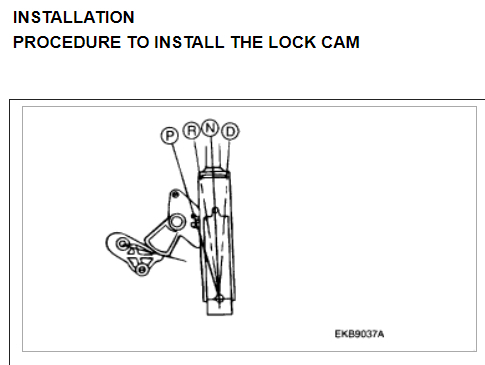 INSTALLATION
PROCEDURE TO INSTALL THE LOCK CAM

P R N D

EKB9037A