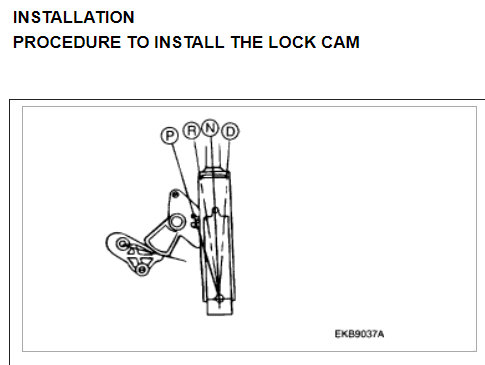 INSTALLATION
PROCEDURE TO INSTALL THE LOCK CAM

P
R
N
D

EKB9037A