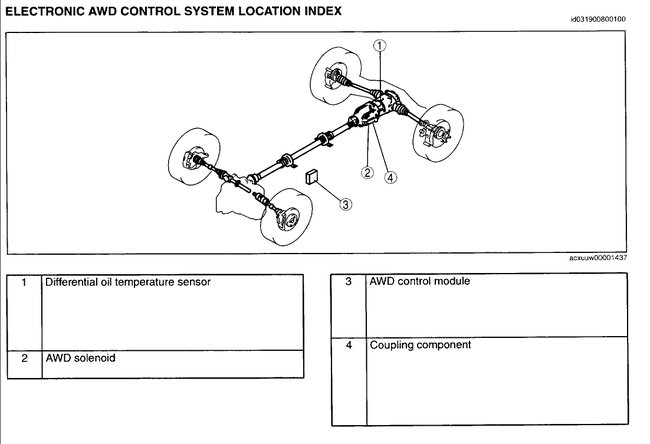 ELECTRONIC AWD CONTROL SYSTEM LOCATION INDEX

id031900800100

1

2

4

3

acxuuw00001437

| 1 | Differential oil temperature sensor |
|---|---|
| 2 | AWD solenoid |

| 3 | AWD control module |
|---|---|
| 4 | Coupling component |