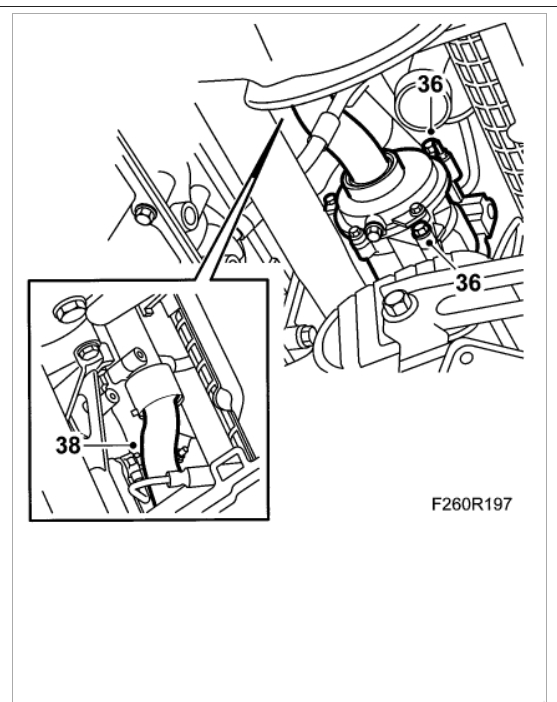 36
36
38
F260R197