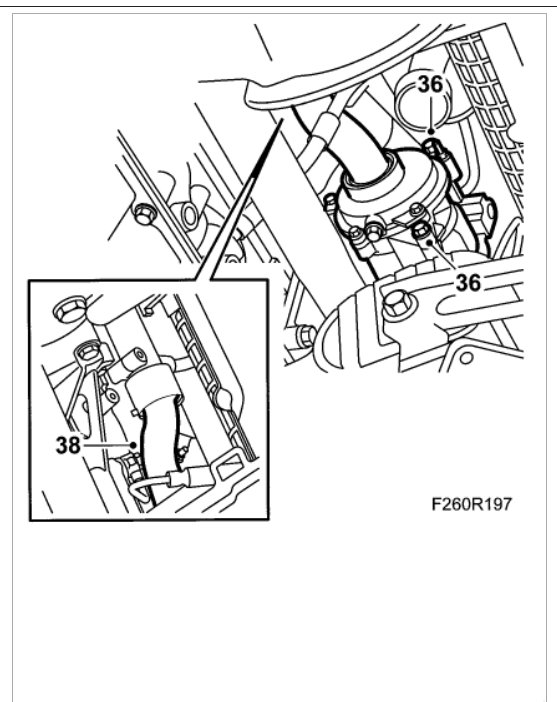 36
36
38
F260R197