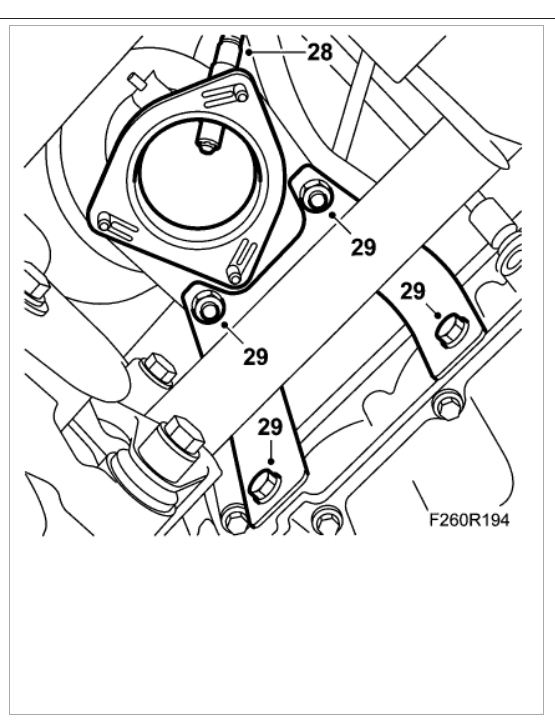 28
29
29
29
29
F260R194