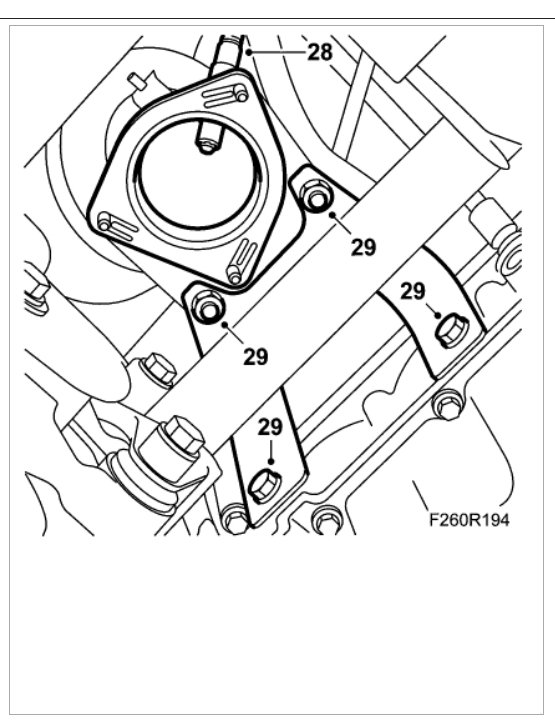 28
29
29
29
29
F260R194