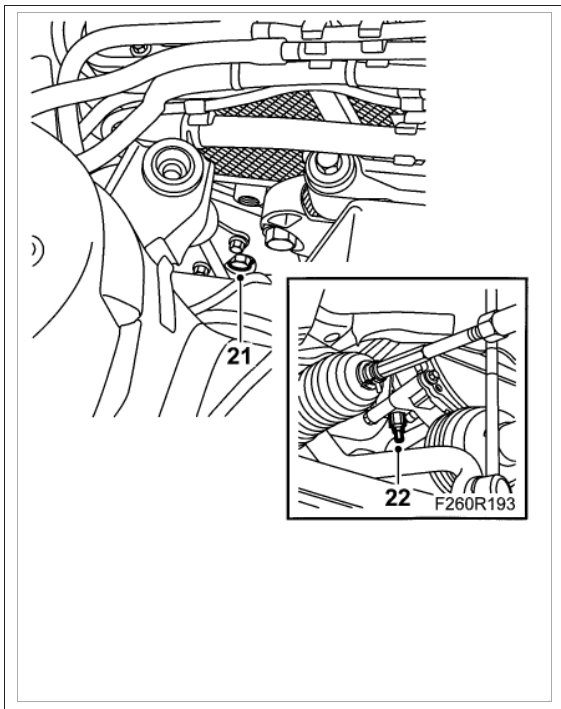 21

22

F260R193