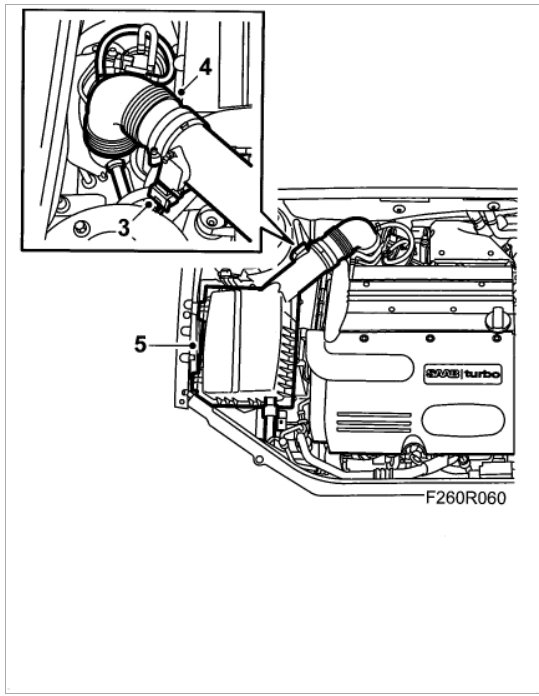 4
3
5
SAAB turbo
F260R060