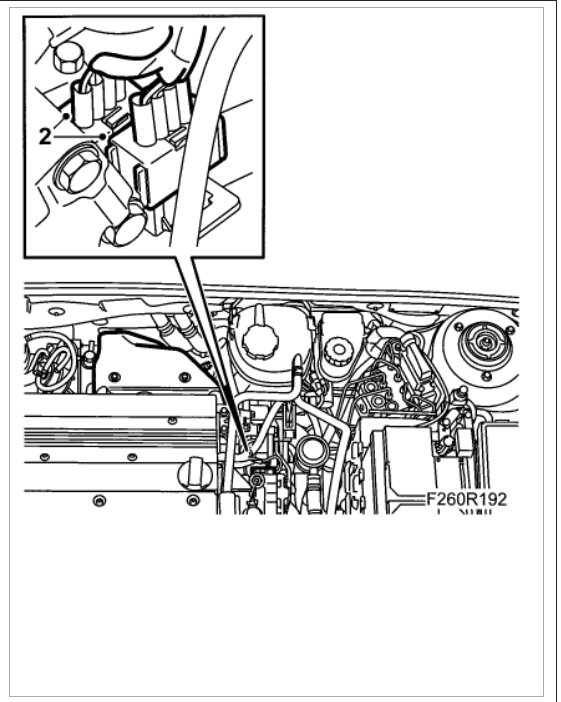 2

F260R192