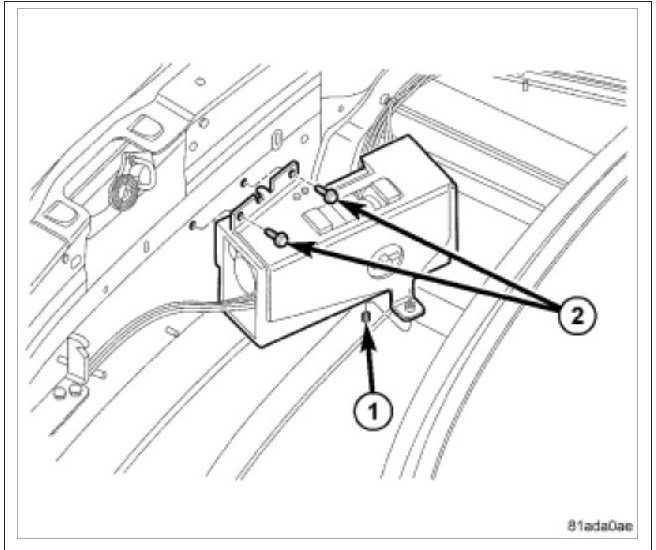 2
1
81ada0ae