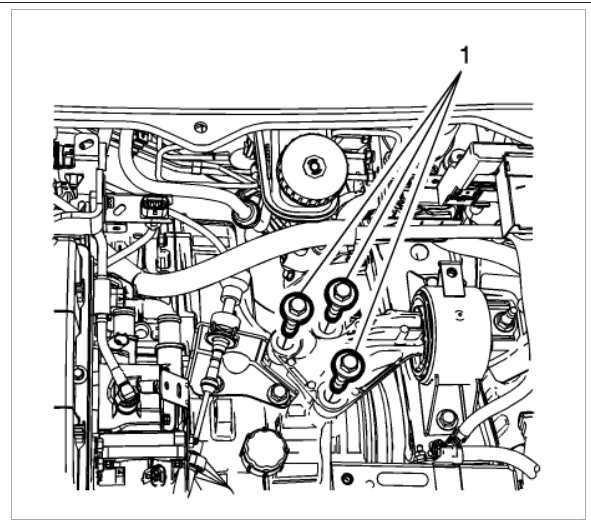 1