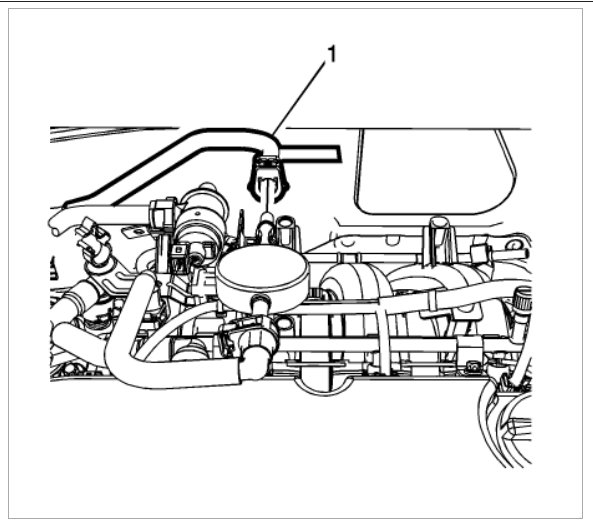 1