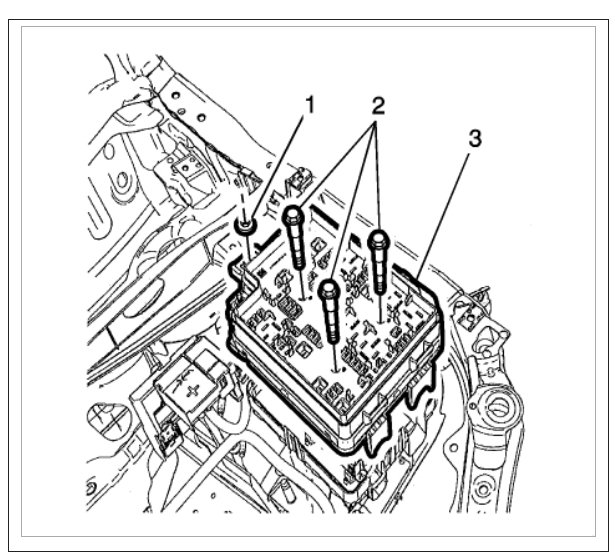 1
2
3