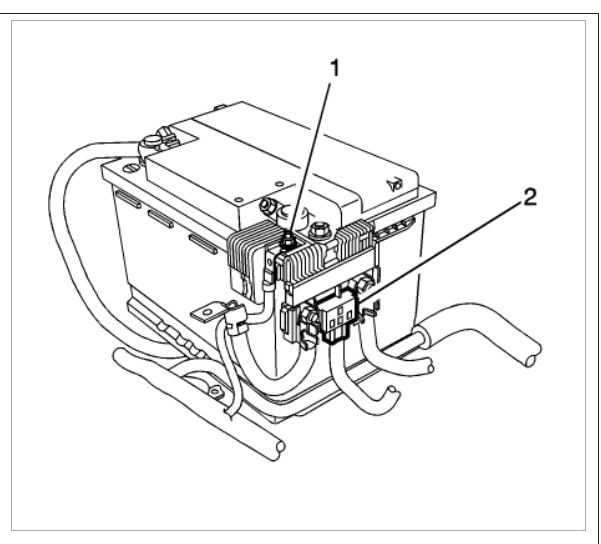 1

2