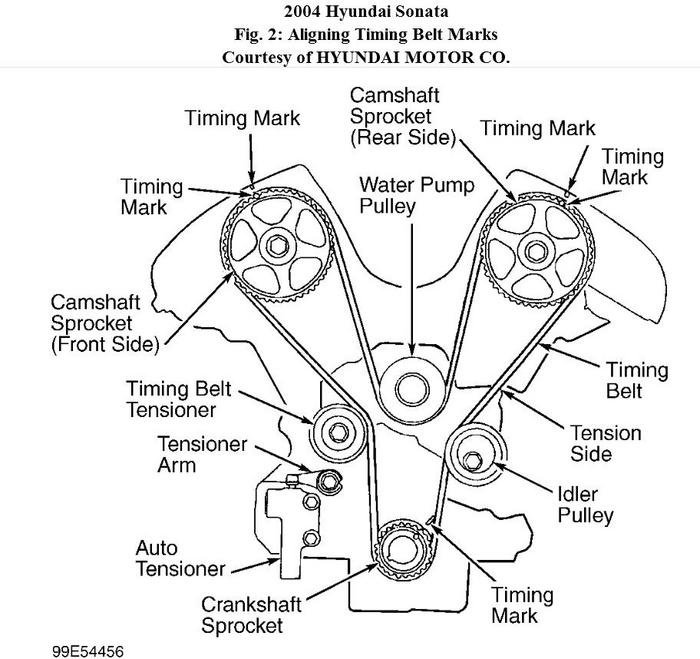 2004 Hyundai Sonata
Fig. 2: Aligning Timing Belt Marks
Courtesy of HYUNDAI MOTOR CO.

Timing Mark

Camshaft Sprocket (Rear Side)

Timing Mark

Timing Mark

Timing Mark

Water Pump Pulley

Camshaft Sprocket (Front Side)

Timing Belt

Timing Belt Tensioner

Tension Side

Tensioner Arm

Idler Pulley

Auto Tensioner

Crankshaft Sprocket

Timing Mark

99E54456